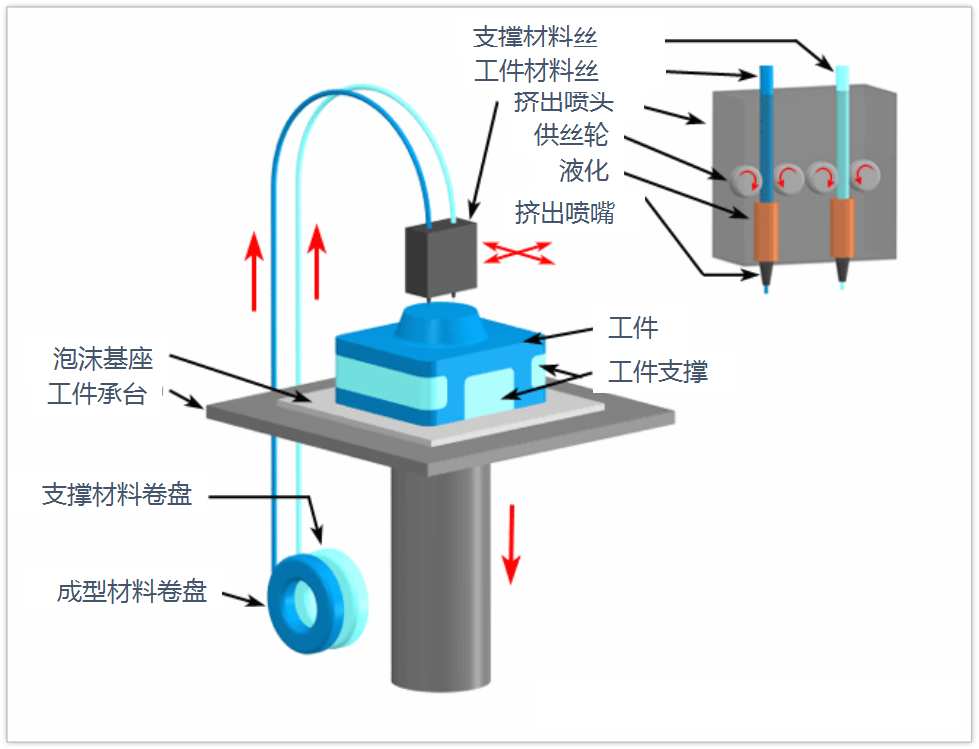 支撑材料丝
工件材料丝
挤出喷头
供丝轮
液化
挤出喷嘴
工件
工件支撑
泡沫基座
工件承台
支撑材料卷盘
成型材料卷盘